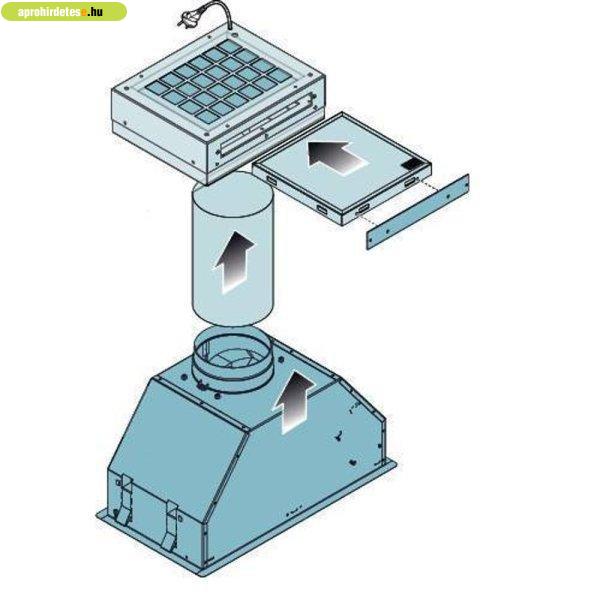 aprohirdetese.hu