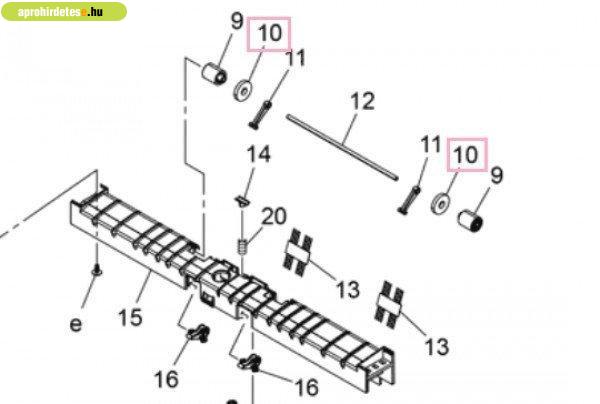 aprohirdetese.hu

9
10
11
12
11
10
9
14
20
13
13
e
15
16
16