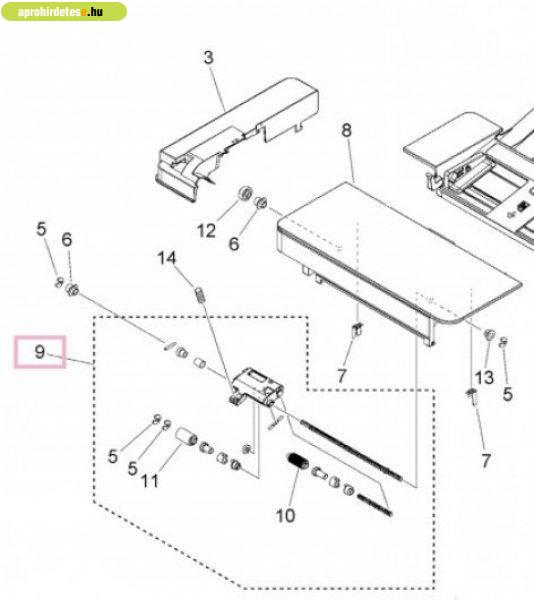 aprohirdetese.hu

3
8
12
6
5
6
14
9
7
13
5
7
5
5
11
10