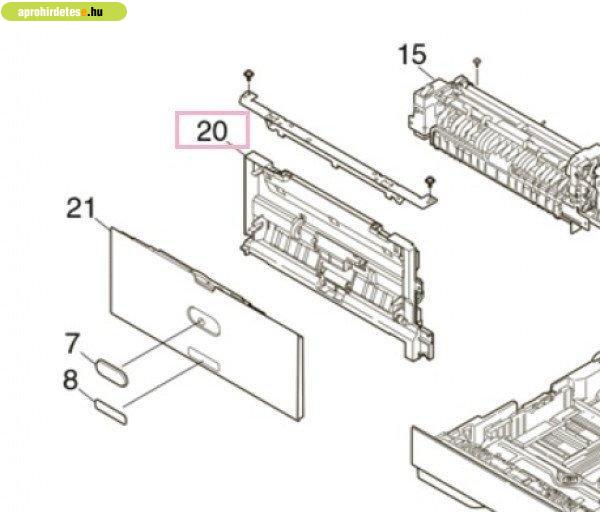 aprohirdetese.hu

15

20

21

7

8